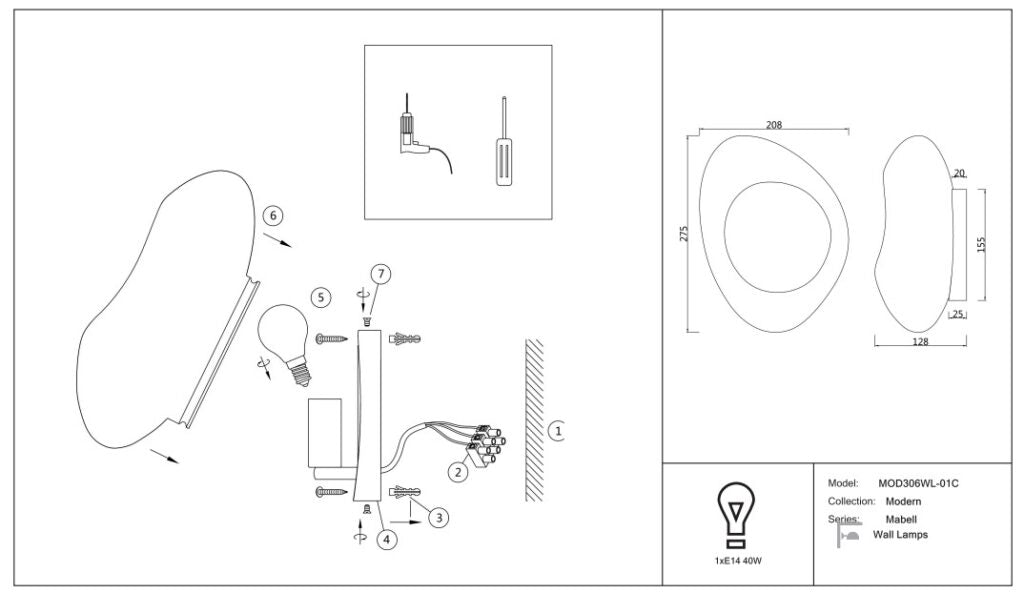 6

5

7

1

2

3

4

208

275

20

155

25

128

1xE14 40W

Model: MOD306WL-01C
Collection: Modern
Series: Mabell
Wall Lamps